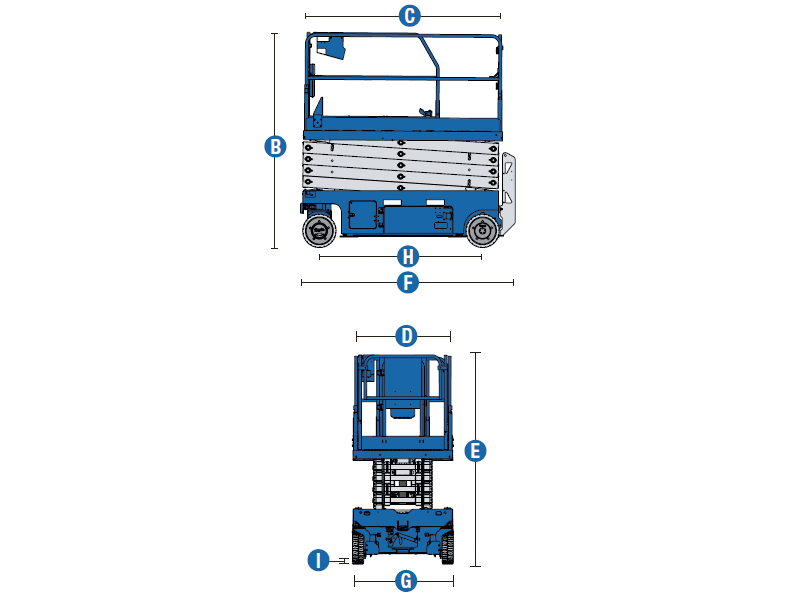 C
B
H
F
D
E
I
G