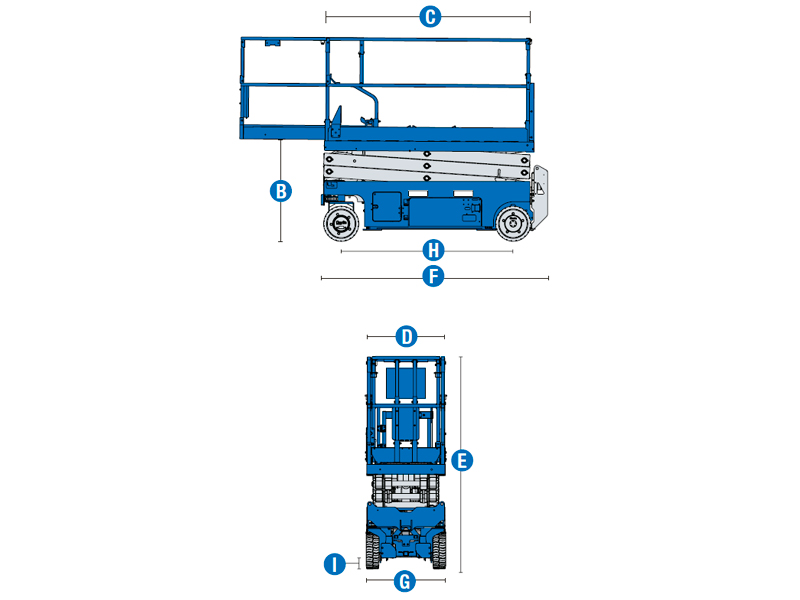 C
B
H
F
D
E
I
G